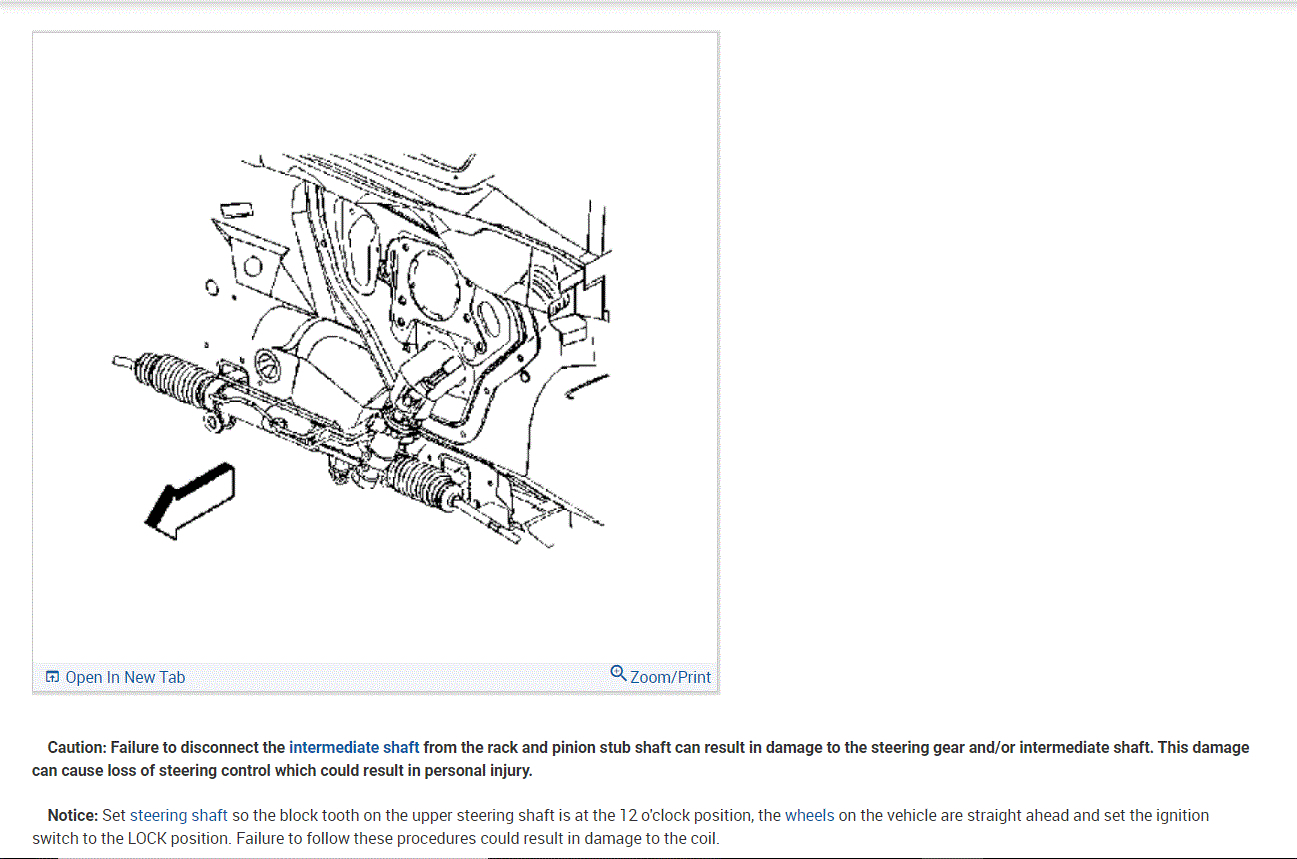 Open In New Tab

Zoom/Print

Caution: Failure to disconnect the intermediate shaft from the rack and pinion stub shaft can result in damage to the steering gear and/or intermediate shaft. This damage can cause loss of steering control which could result in personal injury.

Notice: Set steering shaft so the block tooth on the upper steering shaft is at the 12 o'clock position, the wheels on the vehicle are straight ahead and set the ignition switch to the LOCK position. Failure to follow these procedures could result in damage to the coil.