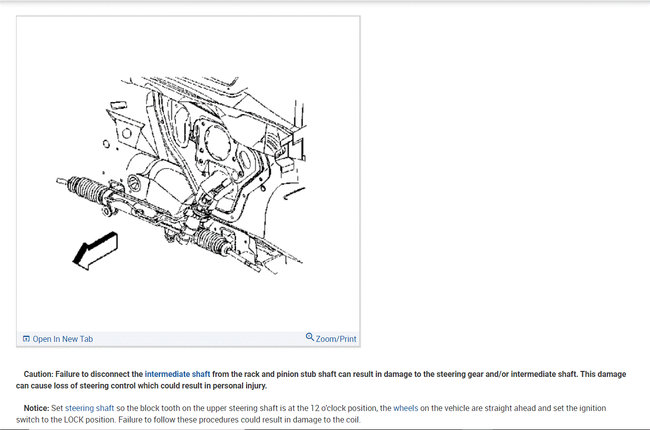 Open In New Tab

Zoom/Print

Caution: Failure to disconnect the intermediate shaft from the rack and pinion stub shaft can result in damage to the steering gear and/or intermediate shaft. This damage can cause loss of steering control which could result in personal injury.

Notice: Set steering shaft so the block tooth on the upper steering shaft is at the 12 o'clock position, the wheels on the vehicle are straight ahead and set the ignition switch to the LOCK position. Failure to follow these procedures could result in damage to the coil.