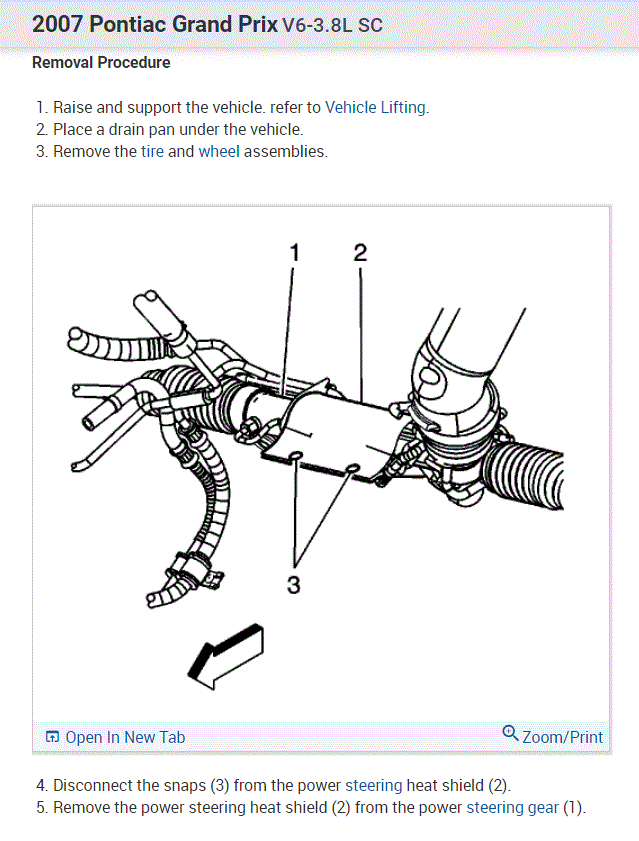 2007 Pontiac Grand Prix V6-3.8L SC

Removal Procedure

1. Raise and support the vehicle. refer to Vehicle Lifting.
2. Place a drain pan under the vehicle.
3. Remove the tire and wheel assemblies.

1 2

3

Open In New Tab

Zoom/Print

4. Disconnect the snaps (3) from the power steering heat shield (2).
5. Remove the power steering heat shield (2) from the power steering gear (1).