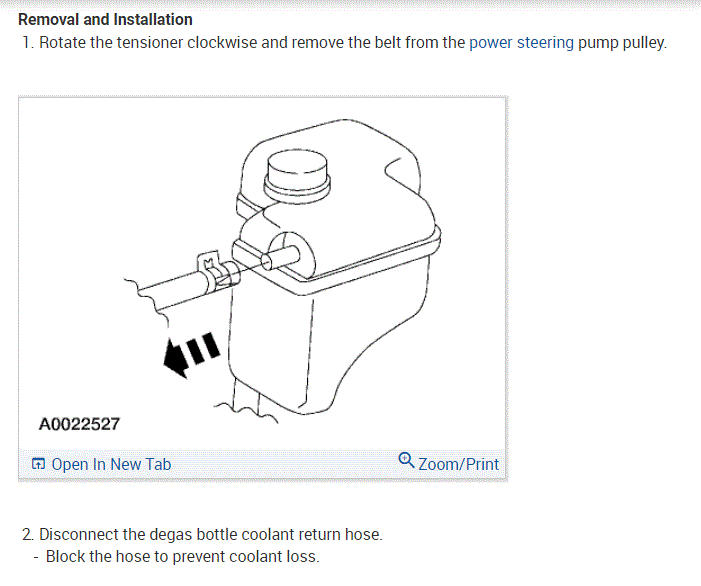 Removal and Installation

1. Rotate the tensioner clockwise and remove the belt from the power steering pump pulley.

A0022527

Open In New Tab

Zoom/Print

2. Disconnect the degas bottle coolant return hose.

- Block the hose to prevent coolant loss.