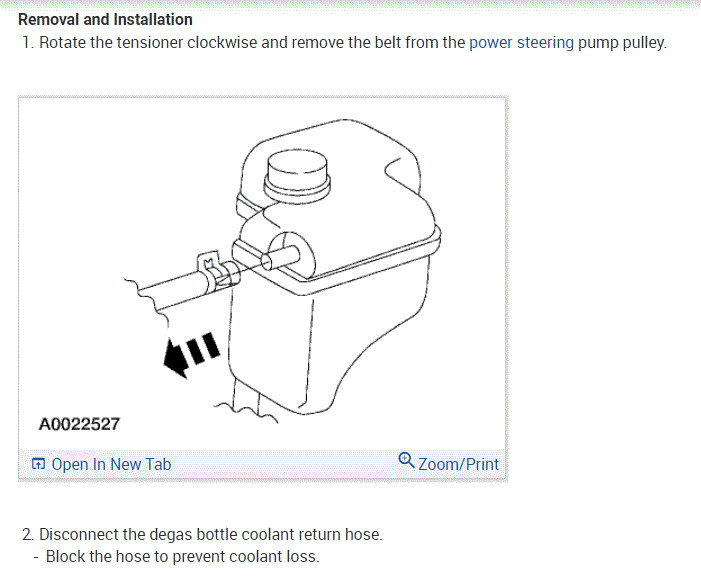 Removal and Installation
1. Rotate the tensioner clockwise and remove the belt from the power steering pump pulley.

A0022527

Open In New Tab Zoom/Print

2. Disconnect the degas bottle coolant return hose.
- Block the hose to prevent coolant loss.