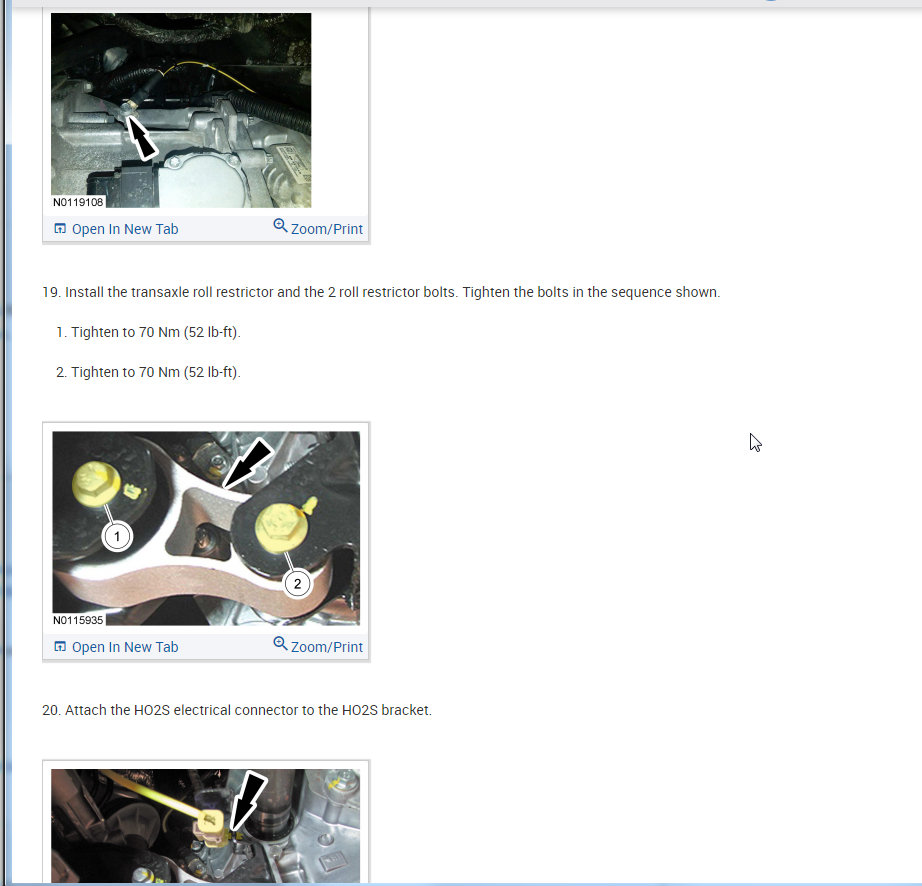 N0119108

Open In New Tab Zoom/Print

19. Install the transaxle roll restrictor and the 2 roll restrictor bolts. Tighten the bolts in the sequence shown.

1. Tighten to 70 Nm (52 lb-ft).

2. Tighten to 70 Nm (52 lb-ft).

1
2
N0115935

Open In New Tab Zoom/Print

20. Attach the HO2S electrical connector to the HO2S bracket.