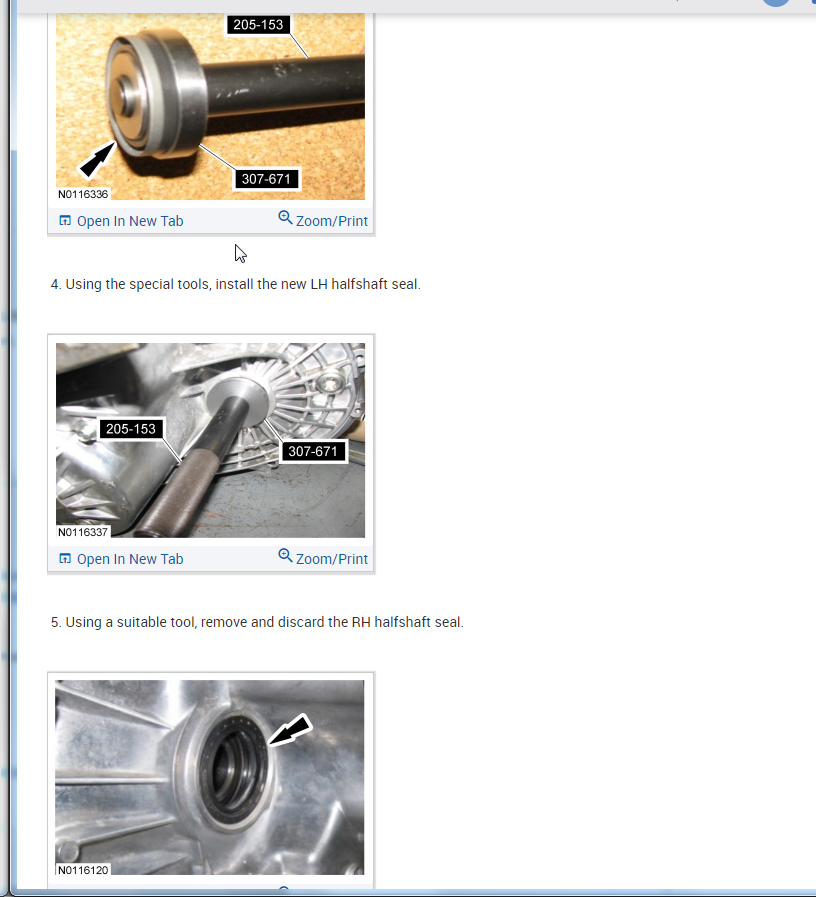 205-153

307-671

N0116336

Open In New Tab

Zoom/Print

4. Using the special tools, install the new LH halfshaft seal.

205-153

307-671

N0116337

Open In New Tab

Zoom/Print

5. Using a suitable tool, remove and discard the RH halfshaft seal.

N0116120