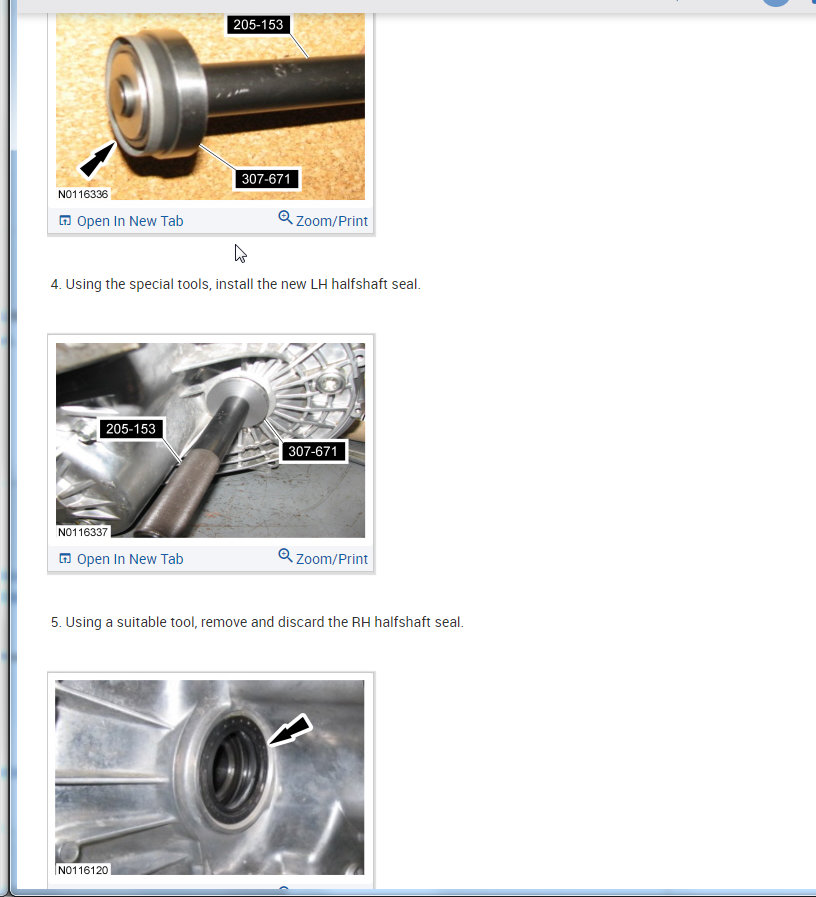 205-153
307-671
N0116336
Open In New Tab
Zoom/Print

4. Using the special tools, install the new LH halfshaft seal.

205-153
307-671
N0116337
Open In New Tab
Zoom/Print

5. Using a suitable tool, remove and discard the RH halfshaft seal.

N0116120