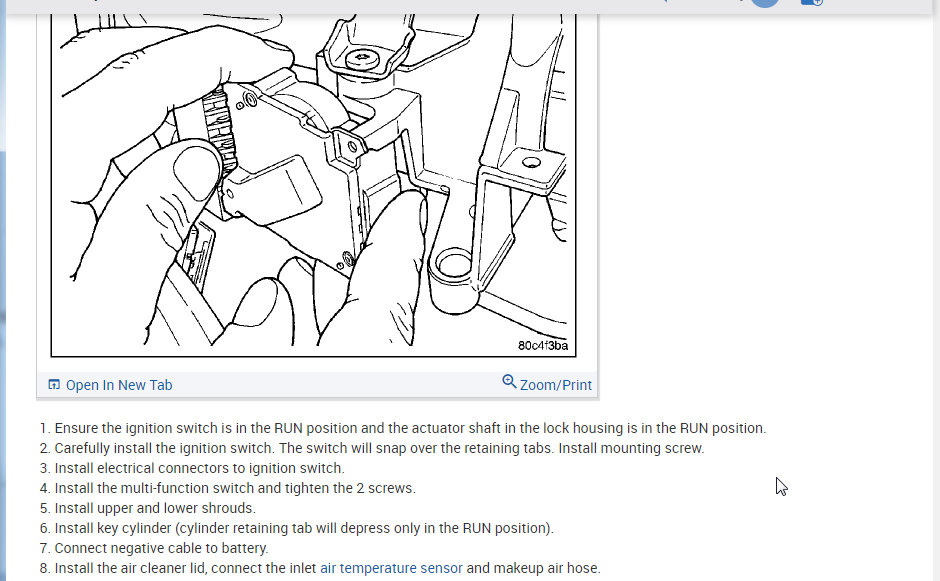 80c4f3ba

Open In New Tab Zoom/Print

1. Ensure the ignition switch is in the RUN position and the actuator shaft in the lock housing is in the RUN position.
2. Carefully install the ignition switch. The switch will snap over the retaining tabs. Install mounting screw.
3. Install electrical connectors to ignition switch.
4. Install the multi-function switch and tighten the 2 screws.
5. Install upper and lower shrouds.
6. Install key cylinder (cylinder retaining tab will depress only in the RUN position).
7. Connect negative cable to battery.
8. Install the air cleaner lid, connect the inlet air temperature sensor and makeup air hose.