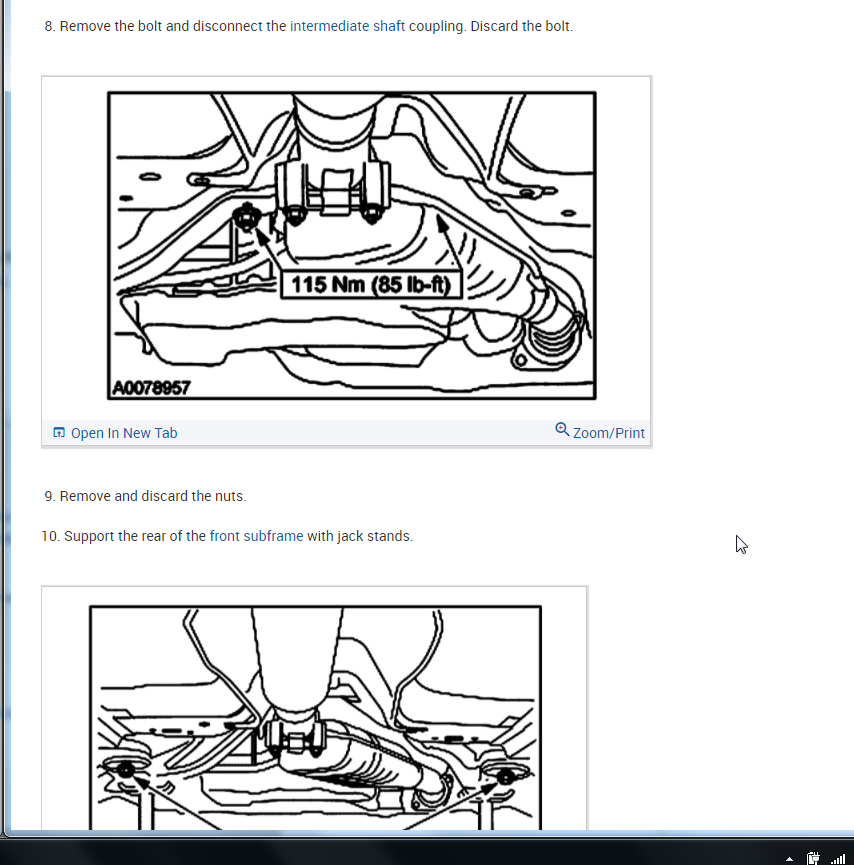 8. Remove the bolt and disconnect the intermediate shaft coupling. Discard the bolt.

115 Nm (85 lb-ft)

A0078957

Open In New Tab

Zoom/Print

9. Remove and discard the nuts.

10. Support the rear of the front subframe with jack stands.