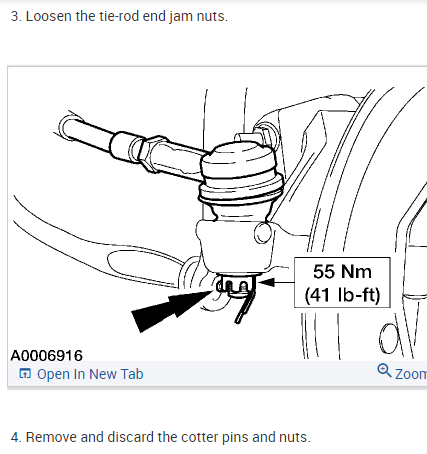 3. Loosen the tie-rod end jam nuts.

55 Nm
(41 lb-ft)

A0006916

Open In New Tab

Zoom

4. Remove and discard the cotter pins and nuts.