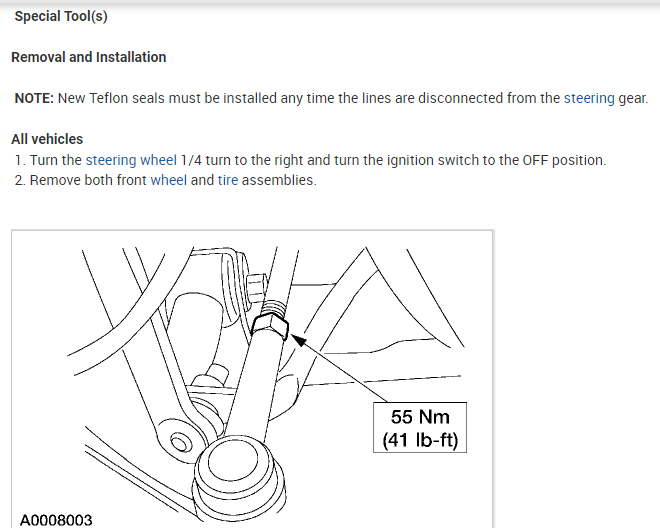 Special Tool(s)

Removal and Installation

NOTE: New Teflon seals must be installed any time the lines are disconnected from the steering gear.

All vehicles
1. Turn the steering wheel 1/4 turn to the right and turn the ignition switch to the OFF position.
2. Remove both front wheel and tire assemblies.

55 Nm
(41 lb-ft)

A0008003