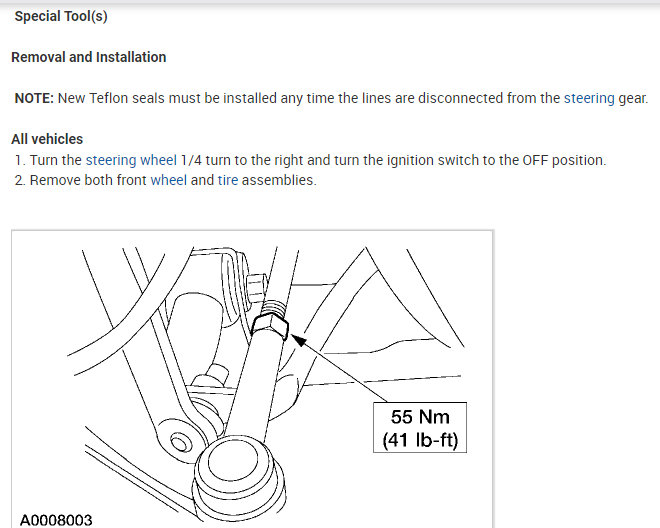 Special Tool(s)

Removal and Installation

NOTE: New Teflon seals must be installed any time the lines are disconnected from the steering gear.

All vehicles
1. Turn the steering wheel 1/4 turn to the right and turn the ignition switch to the OFF position.
2. Remove both front wheel and tire assemblies.

55 Nm
(41 lb-ft)

A0008003