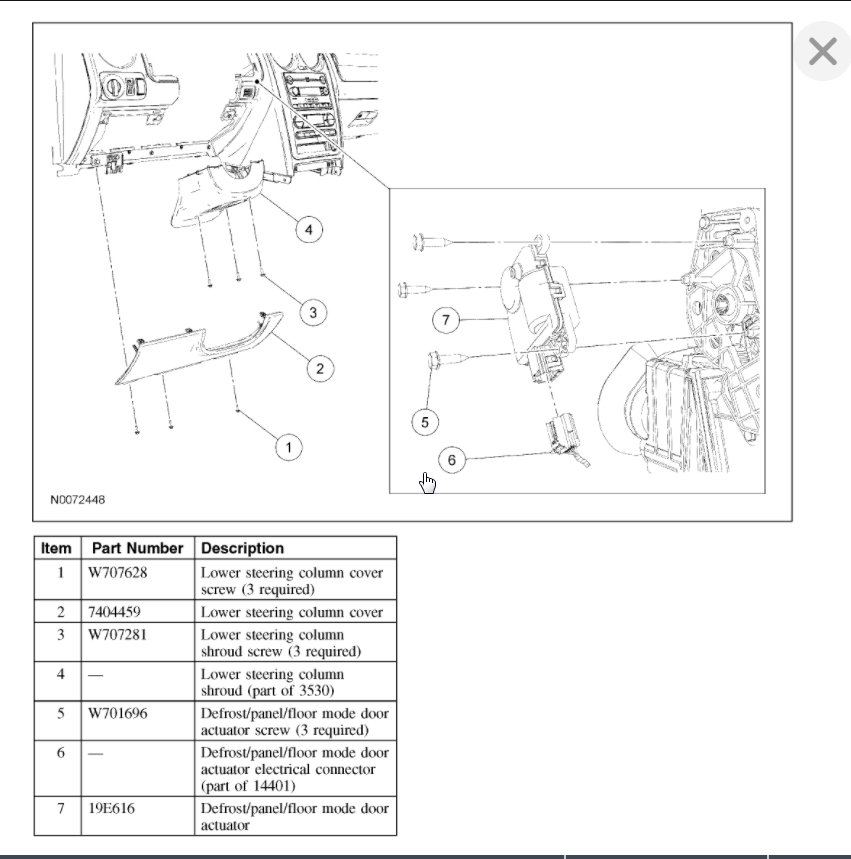 4

3

2

1

7

5

6

N0072448

| Item | Part Number | Description |
|---|---|---|
| 1 | W707628 | Lower steering column cover screw (3 required) |
| 2 | 7404459 | Lower steering column cover |
| 3 | W707281 | Lower steering column shroud screw (3 required) |
| 4 | — | Lower steering column shroud (part of 3530) |
| 5 | W701696 | Defrost/panel/floor mode door actuator screw (3 required) |
| 6 | — | Defrost/panel/floor mode door actuator electrical connector (part of 14401) |
| 7 | 19E616 | Defrost/panel/floor mode door actuator |