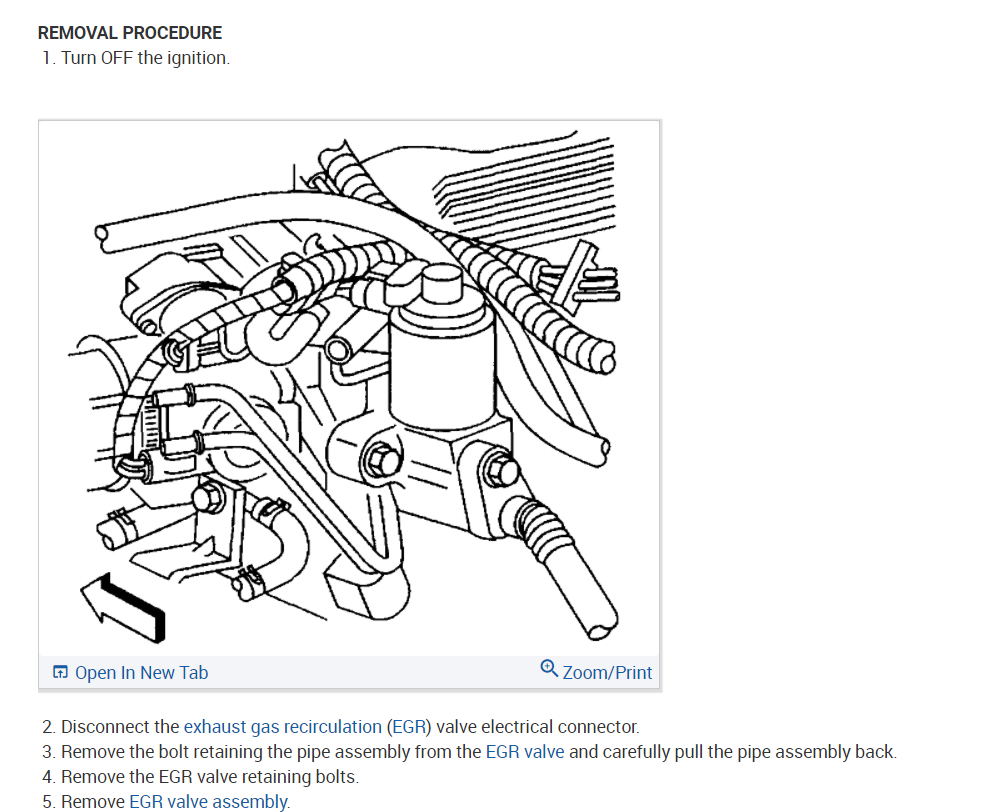 REMOVAL PROCEDURE
1. Turn OFF the ignition.

Open In New Tab
Zoom/Print

2. Disconnect the exhaust gas recirculation (EGR) valve electrical connector.
3. Remove the bolt retaining the pipe assembly from the EGR valve and carefully pull the pipe assembly back.
4. Remove the EGR valve retaining bolts.
5. Remove EGR valve assembly.