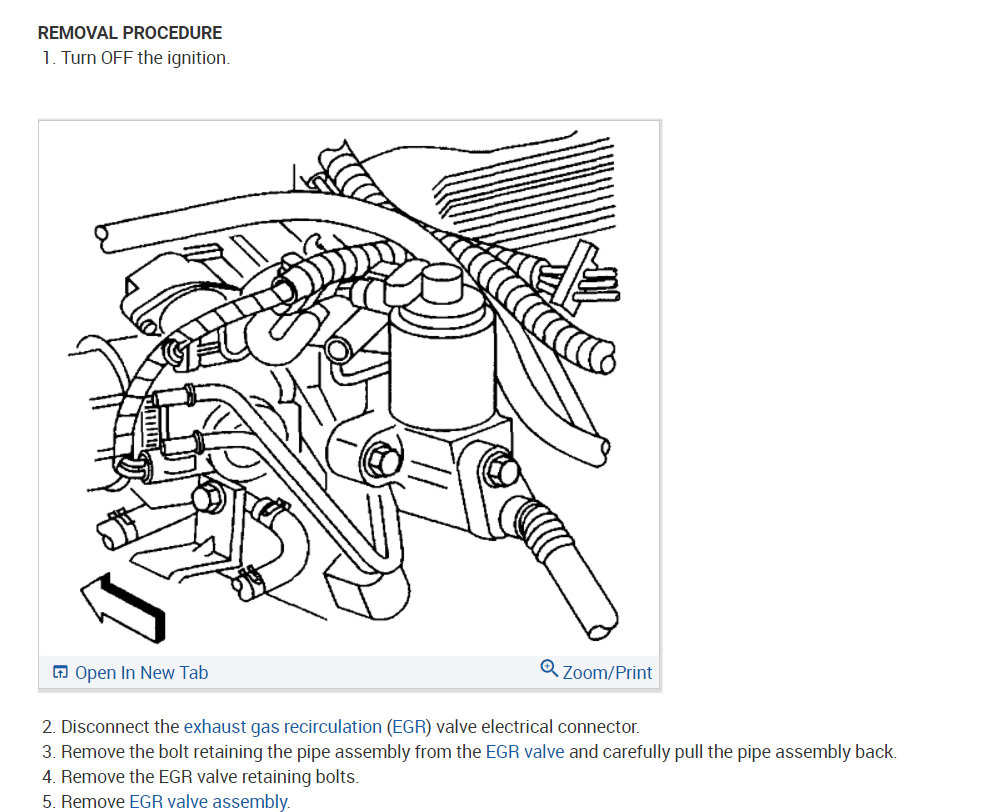 REMOVAL PROCEDURE
1. Turn OFF the ignition.

Open In New Tab
Zoom/Print

2. Disconnect the exhaust gas recirculation (EGR) valve electrical connector.
3. Remove the bolt retaining the pipe assembly from the EGR valve and carefully pull the pipe assembly back.
4. Remove the EGR valve retaining bolts.
5. Remove EGR valve assembly.