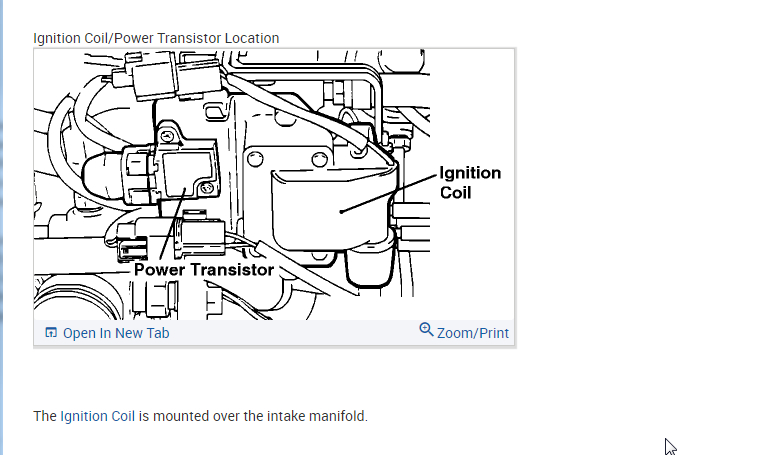 Ignition Coil/Power Transistor Location

Ignition Coil

Power Transistor

Open In New Tab

Zoom/Print

The Ignition Coil is mounted over the intake manifold.