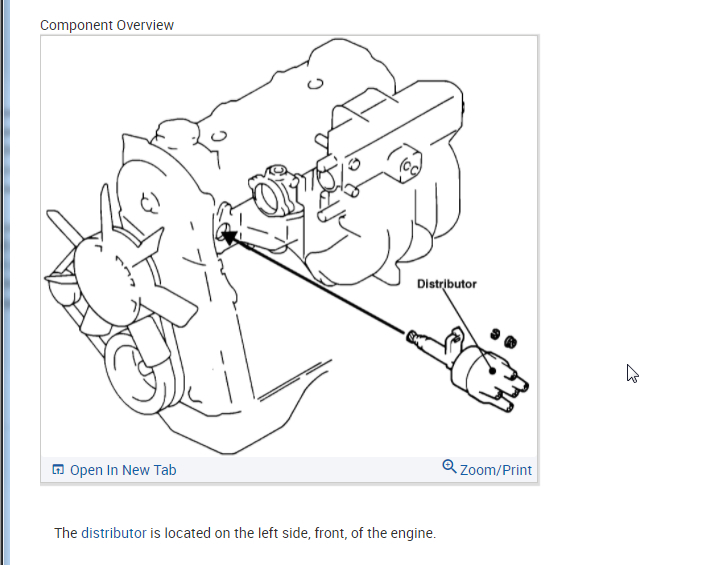 Component Overview

Distributor

Open In New Tab

Zoom/Print

The distributor is located on the left side, front, of the engine.