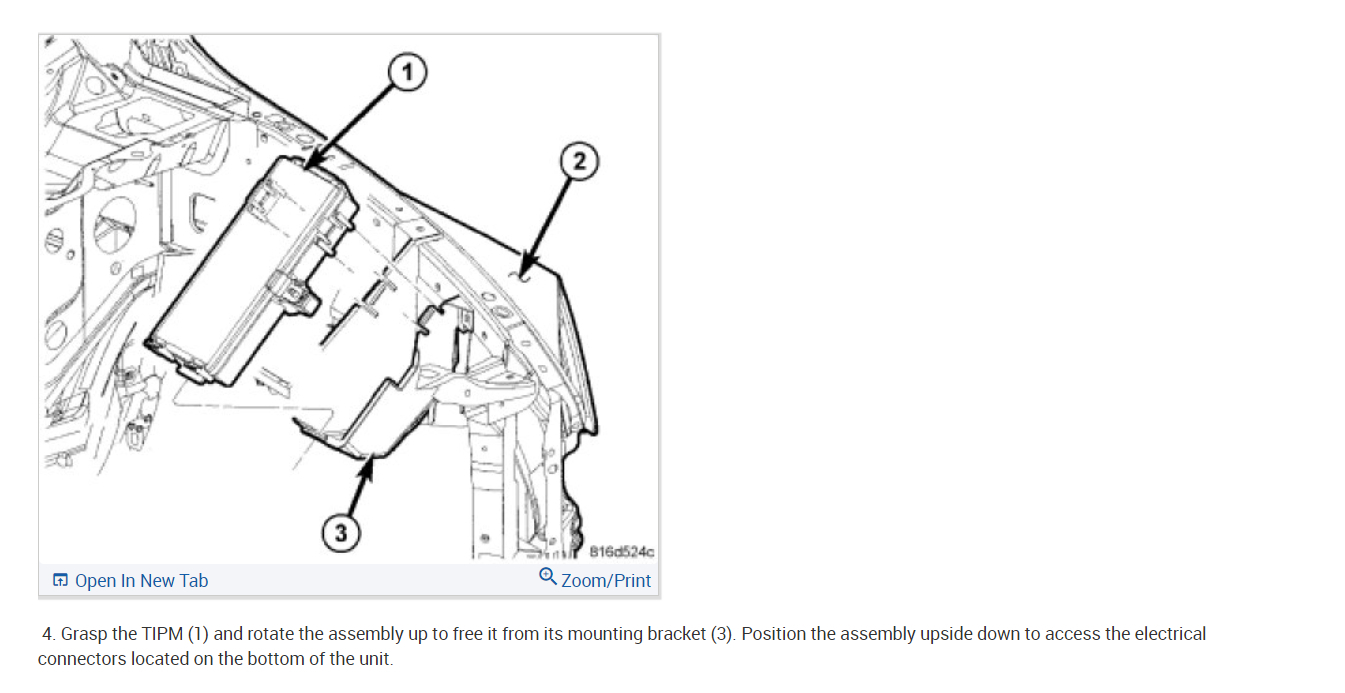 1
2
3
816d524c
Open In New Tab
Zoom/Print

4. Grasp the TIPM (1) and rotate the assembly up to free it from its mounting bracket (3). Position the assembly upside down to access the electrical connectors located on the bottom of the unit.