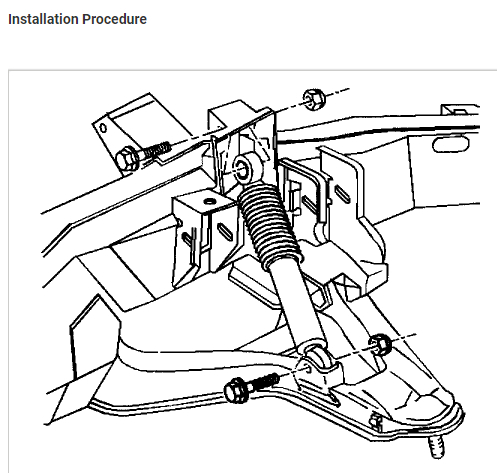 Installation Procedure