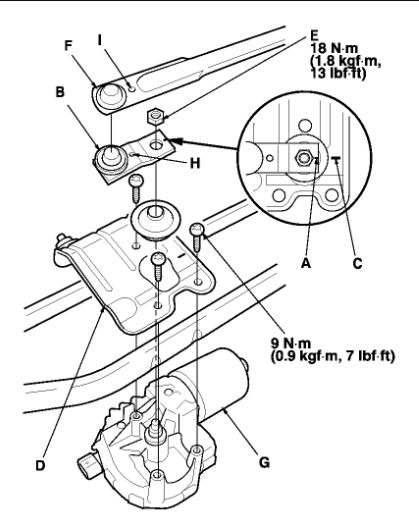 F
I
E
18 N·m
(1.8 kgf·m,
13 lbf·ft)
B
H
A
C
9 N·m
(0.9 kgf·m, 7 lbf·ft)
D
G