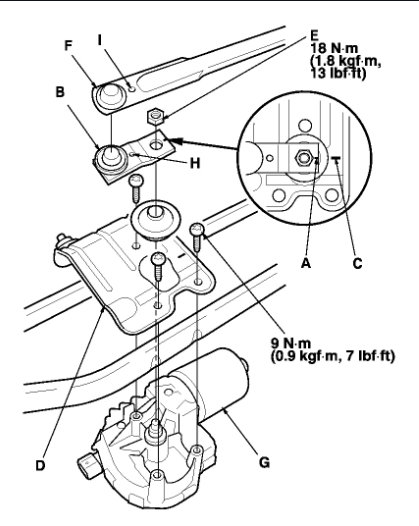 F
I
E
18 N·m
(1.8 kgf·m,
13 lbf·ft)
B
H
A
C
9 N·m
(0.9 kgf·m, 7 lbf·ft)
D
G