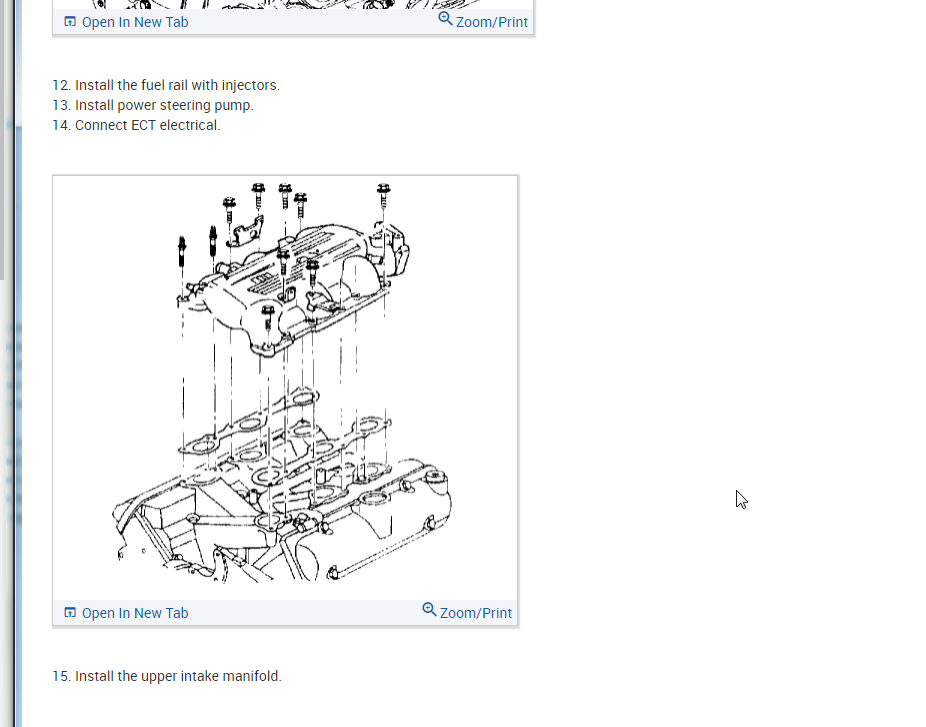 Open In New Tab Zoom/Print

12. Install the fuel rail with injectors.
13. Install power steering pump.
14. Connect ECT electrical.

Open In New Tab Zoom/Print

15. Install the upper intake manifold.