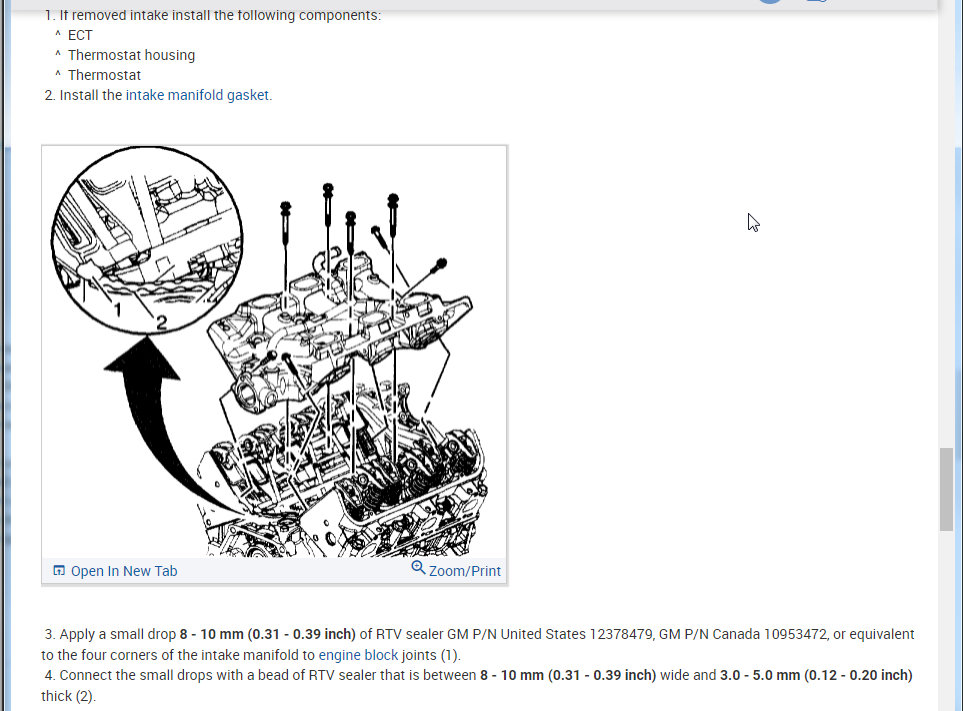 1. If removed intake install the following components:
^ ECT
^ Thermostat housing
^ Thermostat
2. Install the intake manifold gasket.

1
2

Open In New Tab
Zoom/Print

3. Apply a small drop 8 - 10 mm (0.31 - 0.39 inch) of RTV sealer GM P/N United States 12378479, GM P/N Canada 10953472, or equivalent to the four corners of the intake manifold to engine block joints (1).
4. Connect the small drops with a bead of RTV sealer that is between 8 - 10 mm (0.31 - 0.39 inch) wide and 3.0 - 5.0 mm (0.12 - 0.20 inch) thick (2).