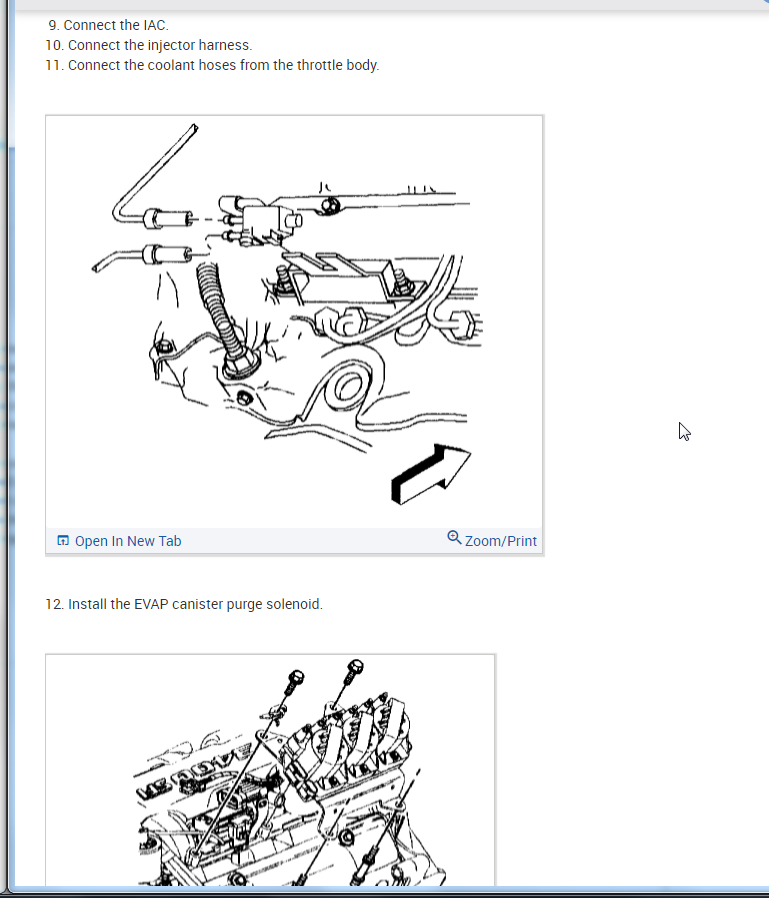 9. Connect the IAC.
10. Connect the injector harness.
11. Connect the coolant hoses from the throttle body.

Open In New Tab

Zoom/Print

12. Install the EVAP canister purge solenoid.