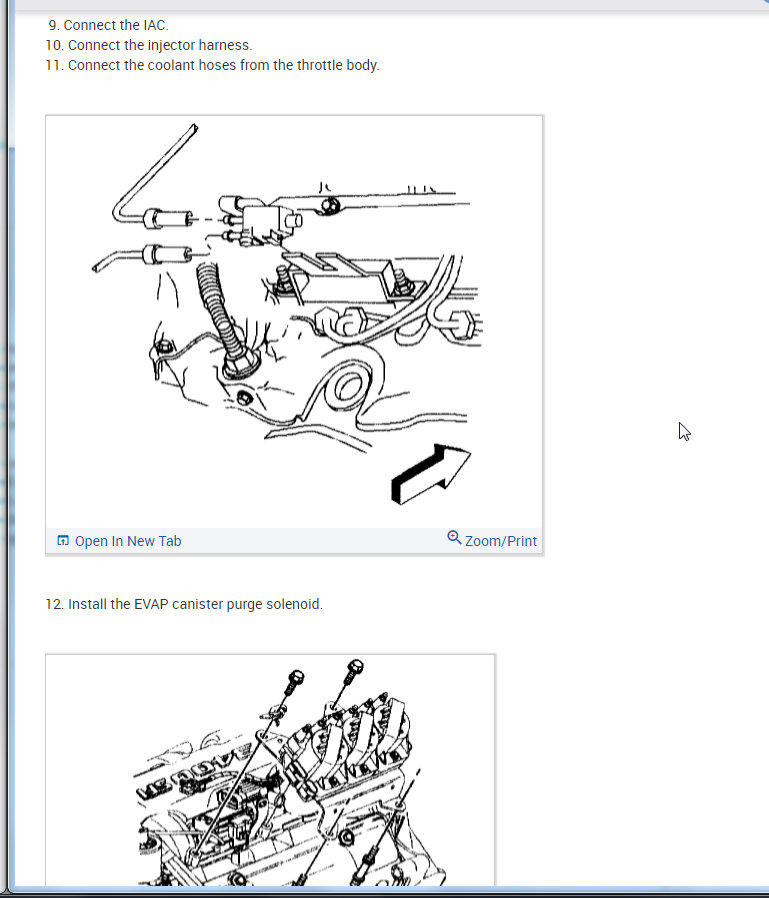 9. Connect the IAC.
10. Connect the injector harness.
11. Connect the coolant hoses from the throttle body.

Open In New Tab

Zoom/Print

12. Install the EVAP canister purge solenoid.