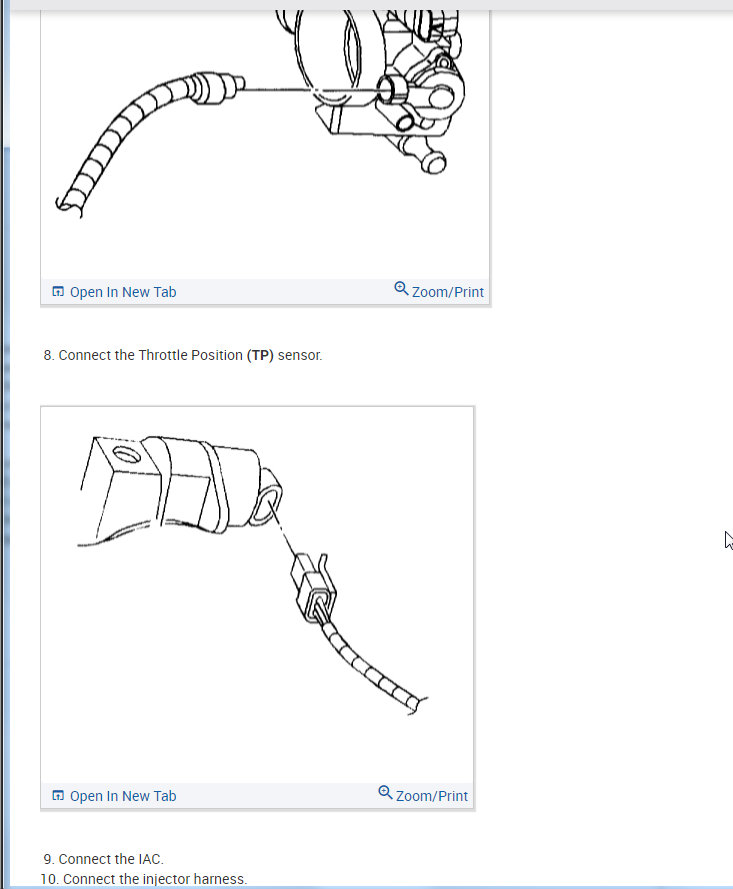 Open In New Tab
Zoom/Print

8. Connect the Throttle Position (TP) sensor.

Open In New Tab
Zoom/Print

9. Connect the IAC.
10. Connect the injector harness.