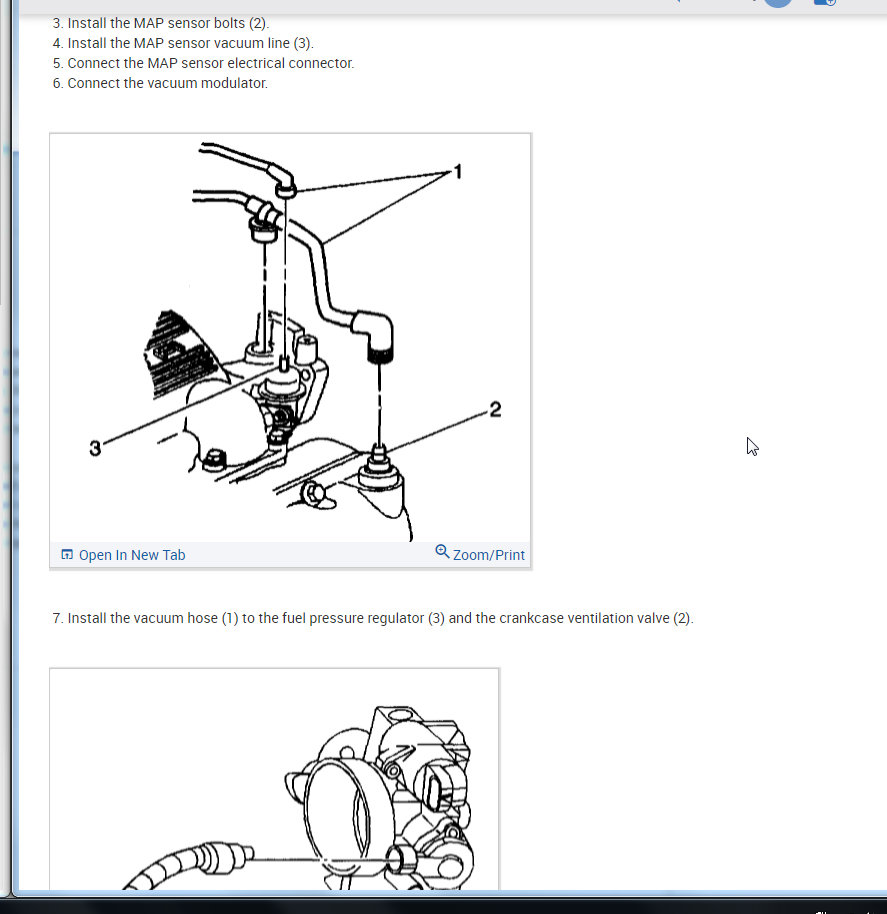 3. Install the MAP sensor bolts (2).
4. Install the MAP sensor vacuum line (3).
5. Connect the MAP sensor electrical connector.
6. Connect the vacuum modulator.

1
2
3

Open In New Tab
Zoom/Print

7. Install the vacuum hose (1) to the fuel pressure regulator (3) and the crankcase ventilation valve (2).