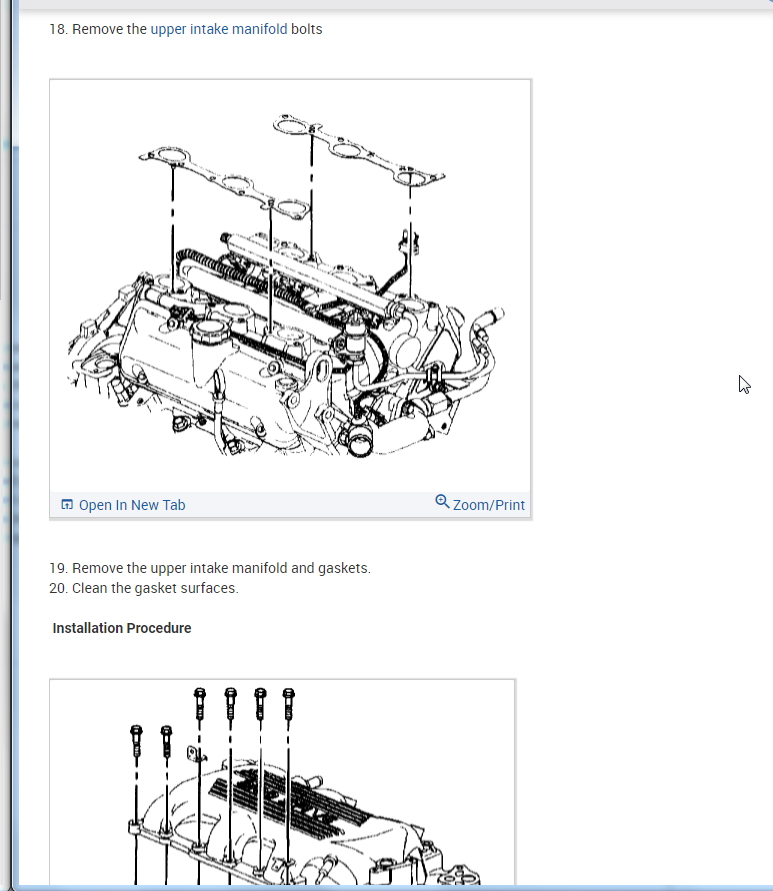 18. Remove the upper intake manifold bolts

Open In New Tab

Zoom/Print

19. Remove the upper intake manifold and gaskets.
20. Clean the gasket surfaces.

Installation Procedure