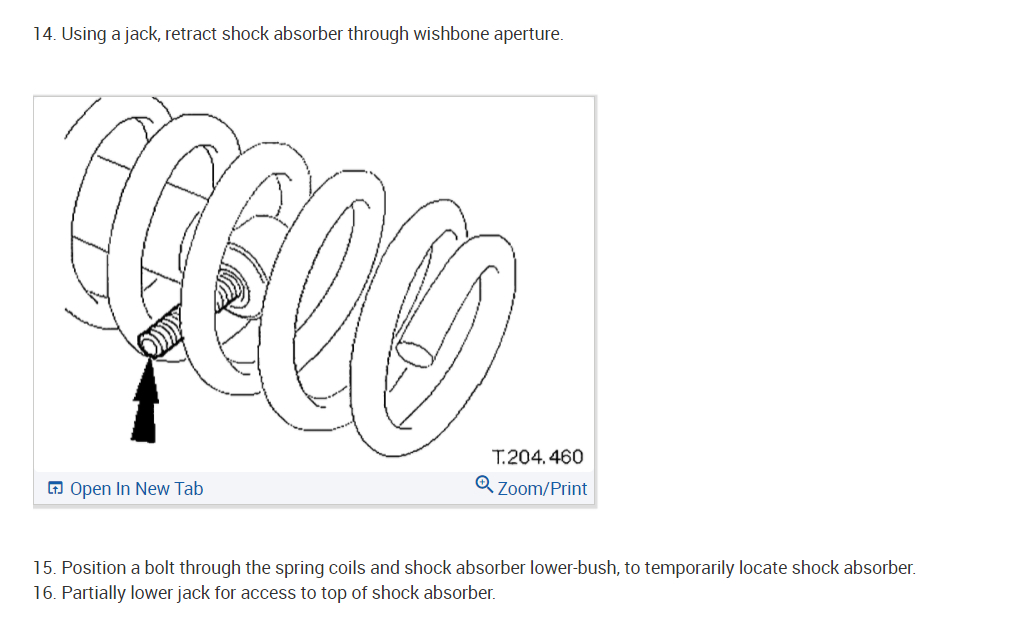 14. Using a jack, retract shock absorber through wishbone aperture.

T.204.460

Open In New Tab

Zoom/Print

15. Position a bolt through the spring coils and shock absorber lower-bush, to temporarily locate shock absorber.
16. Partially lower jack for access to top of shock absorber.