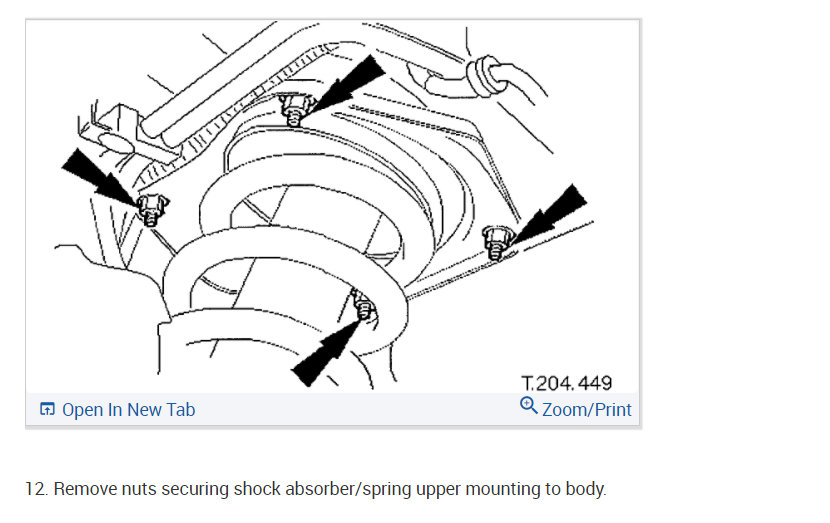 T.204.449

Open In New Tab

Zoom/Print

12. Remove nuts securing shock absorber/spring upper mounting to body.