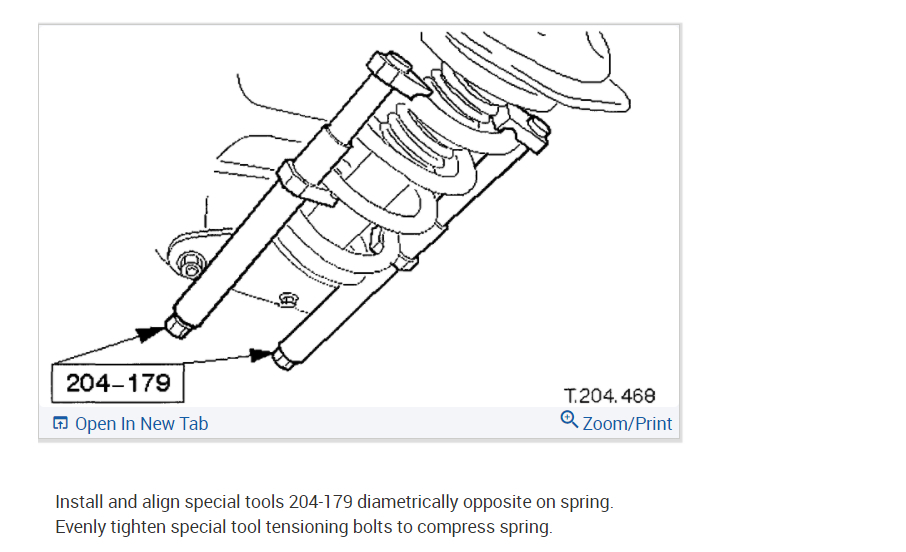 204–179

T.204.468

Open In New Tab

Zoom/Print

Install and align special tools 204-179 diametrically opposite on spring.
Evenly tighten special tool tensioning bolts to compress spring.