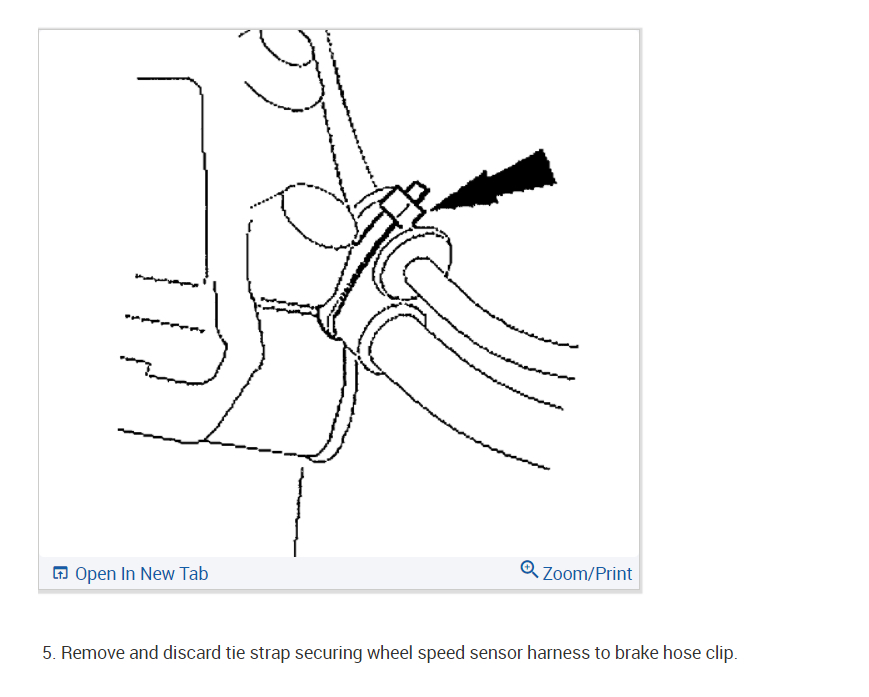 Open In New Tab

Zoom/Print

5. Remove and discard tie strap securing wheel speed sensor harness to brake hose clip.