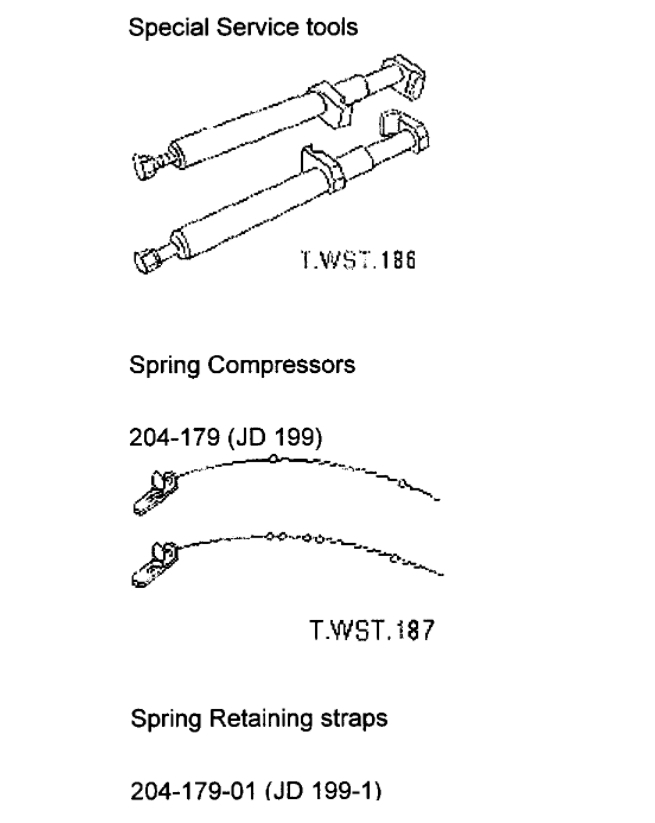 Special Service tools

T.WST.186

Spring Compressors

204-179 (JD 199)

T.WST.187

Spring Retaining straps

204-179-01 (JD 199-1)