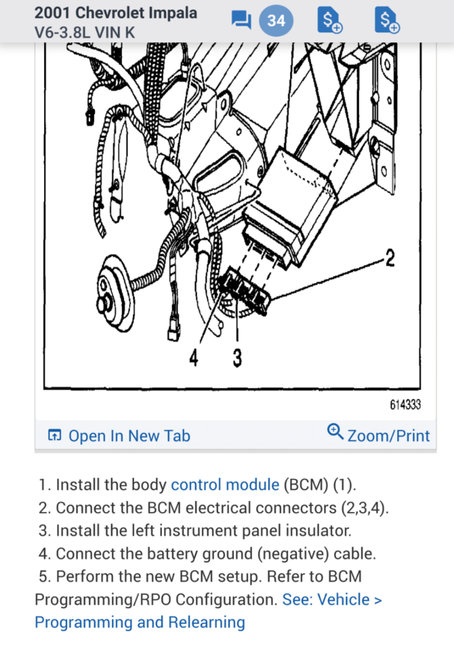 2001 Chevrolet Impala
V6-3.8L VIN K

34

2

4 3

614333

Open In New Tab

Zoom/Print

1. Install the body control module (BCM) (1).
2. Connect the BCM electrical connectors (2,3,4).
3. Install the left instrument panel insulator.
4. Connect the battery ground (negative) cable.
5. Perform the new BCM setup. Refer to BCM Programming/RPO Configuration. See: Vehicle > Programming and Relearning