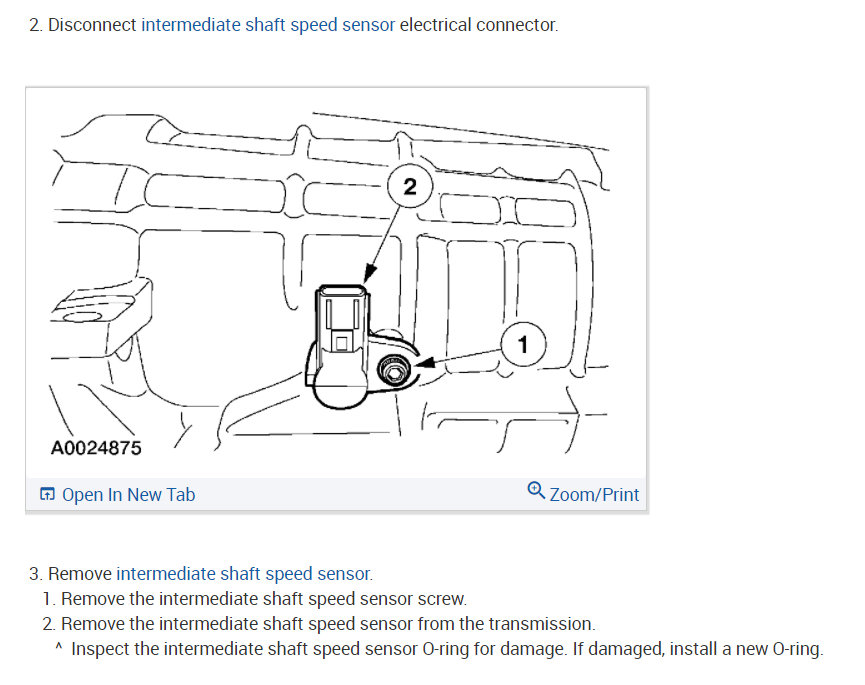 2. Disconnect intermediate shaft speed sensor electrical connector.

2

1

A0024875

Open In New Tab

Zoom/Print

3. Remove intermediate shaft speed sensor.

1. Remove the intermediate shaft speed sensor screw.

2. Remove the intermediate shaft speed sensor from the transmission.

^ Inspect the intermediate shaft speed sensor O-ring for damage. If damaged, install a new O-ring.