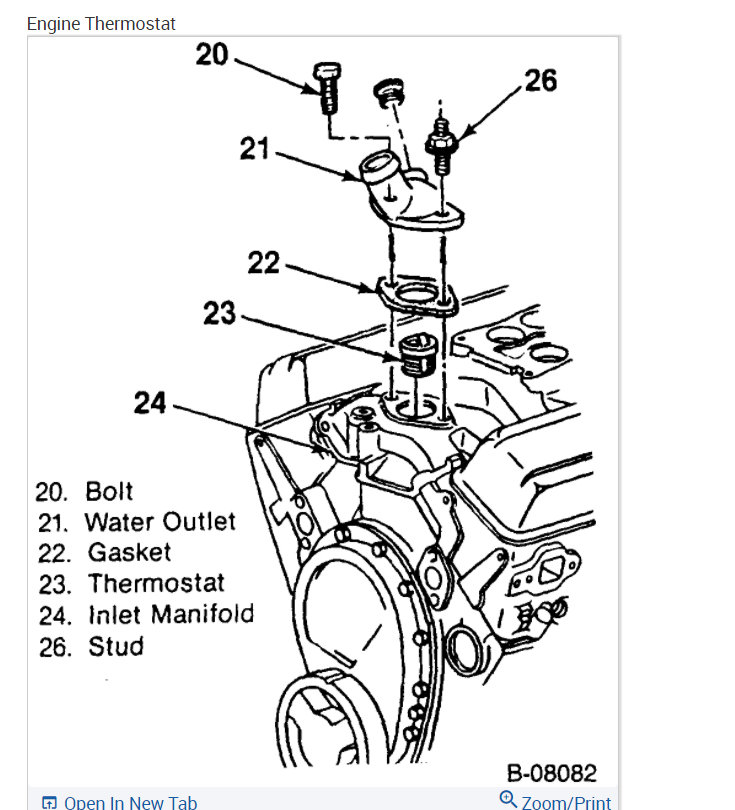 Engine Thermostat

20

26

21

22

23

24

20. Bolt
21. Water Outlet
22. Gasket
23. Thermostat
24. Inlet Manifold
26. Stud

B-08082

Open In New Tab

Zoom/Print