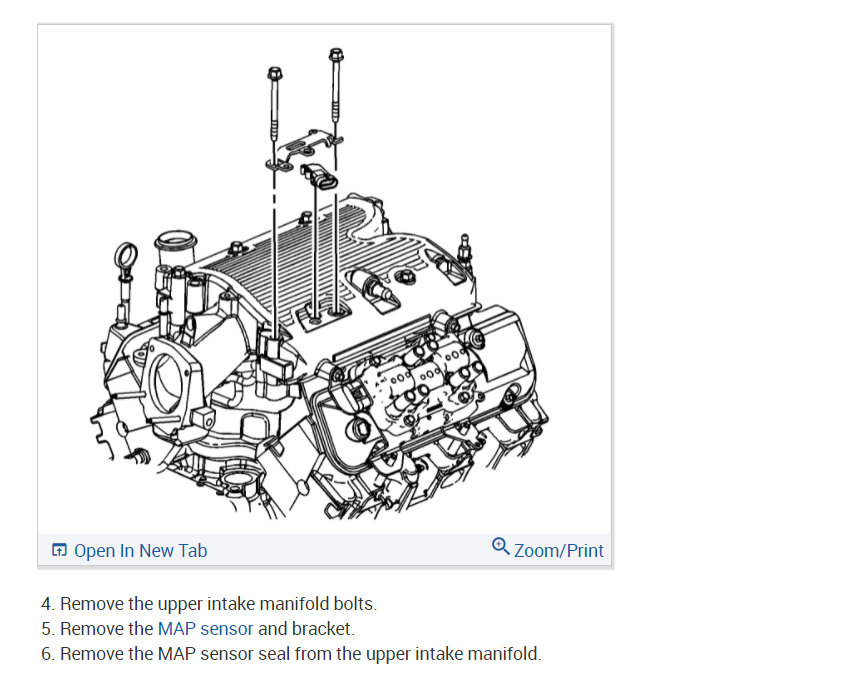 Open In New Tab

Zoom/Print

4. Remove the upper intake manifold bolts.
5. Remove the MAP sensor and bracket.
6. Remove the MAP sensor seal from the upper intake manifold.