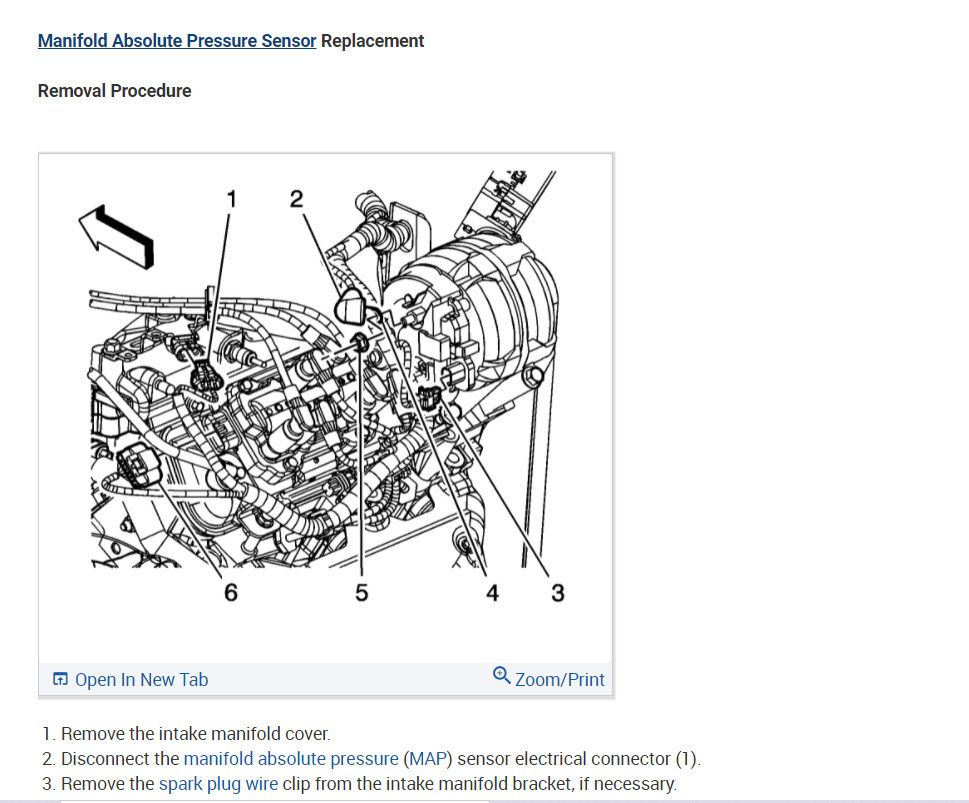 Manifold Absolute Pressure Sensor Replacement

Removal Procedure

1
2
6
5
4
3

Open In New Tab
Zoom/Print

1. Remove the intake manifold cover.
2. Disconnect the manifold absolute pressure (MAP) sensor electrical connector (1).
3. Remove the spark plug wire clip from the intake manifold bracket, if necessary.