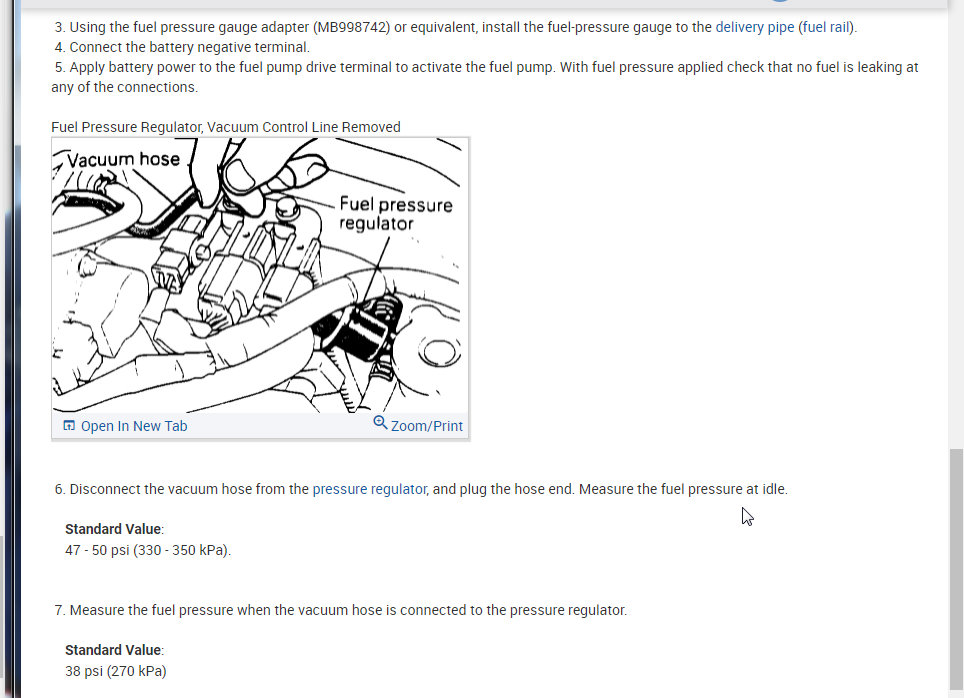 3. Using the fuel pressure gauge adapter (MB998742) or equivalent, install the fuel-pressure gauge to the delivery pipe (fuel rail).
4. Connect the battery negative terminal.
5. Apply battery power to the fuel pump drive terminal to activate the fuel pump. With fuel pressure applied check that no fuel is leaking at any of the connections.

Fuel Pressure Regulator, Vacuum Control Line Removed

Vacuum hose
Fuel pressure regulator

Open In New Tab
Zoom/Print

6. Disconnect the vacuum hose from the pressure regulator, and plug the hose end. Measure the fuel pressure at idle.

Standard Value:
47 - 50 psi (330 - 350 kPa).

7. Measure the fuel pressure when the vacuum hose is connected to the pressure regulator.

Standard Value:
38 psi (270 kPa)