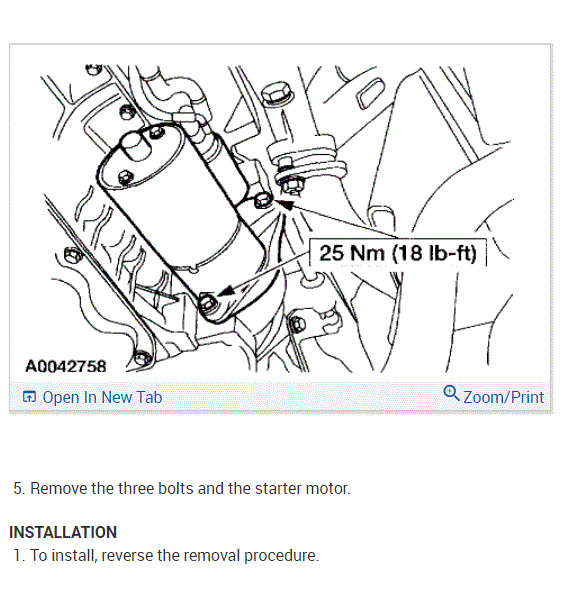 25 Nm (18 lb-ft)

A0042758

Open In New Tab

Zoom/Print

5. Remove the three bolts and the starter motor.

INSTALLATION

1. To install, reverse the removal procedure.