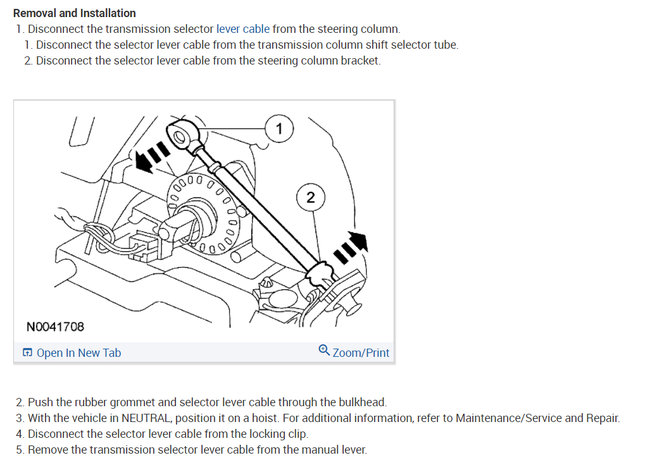 Removal and Installation

1. Disconnect the transmission selector lever cable from the steering column.
1. Disconnect the selector lever cable from the transmission column shift selector tube.
2. Disconnect the selector lever cable from the steering column bracket.

1

2

N0041708

Open In New Tab

Zoom/Print

2. Push the rubber grommet and selector lever cable through the bulkhead.
3. With the vehicle in NEUTRAL, position it on a hoist. For additional information, refer to Maintenance/Service and Repair.
4. Disconnect the selector lever cable from the locking clip.
5. Remove the transmission selector lever cable from the manual lever.