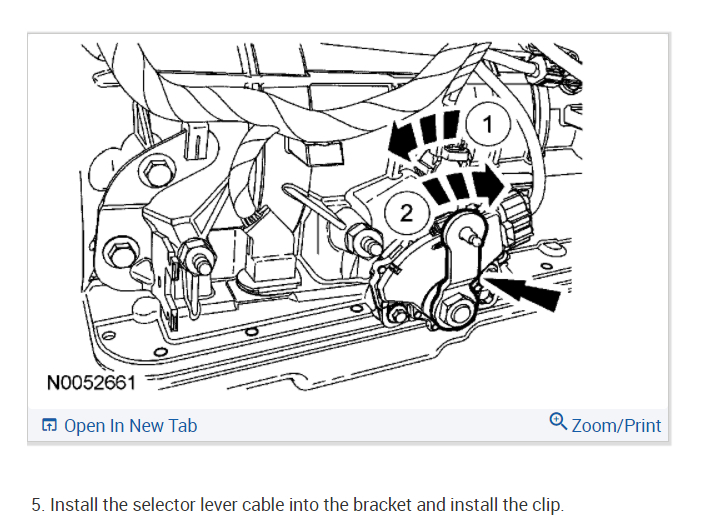 1

2

N0052661

Open In New Tab

Zoom/Print

5. Install the selector lever cable into the bracket and install the clip.