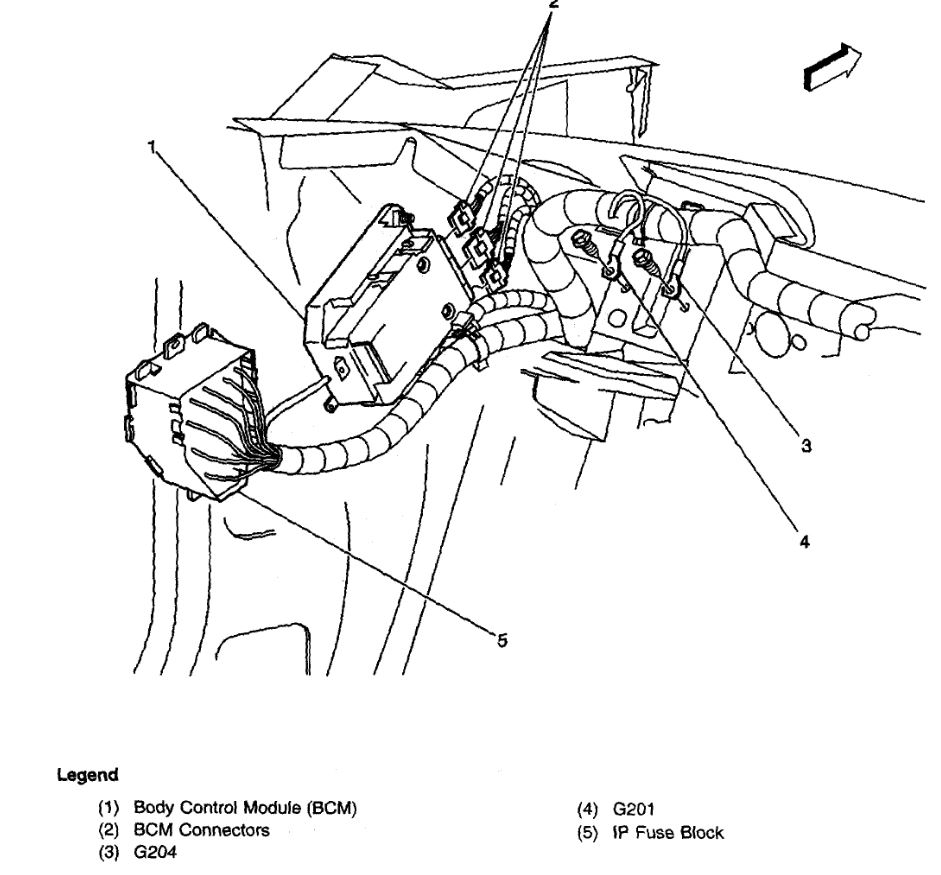 2

1

3

4

5

Legend

(1) Body Control Module (BCM)
(2) BCM Connectors
(3) G204

(4) G201
(5) IP Fuse Block