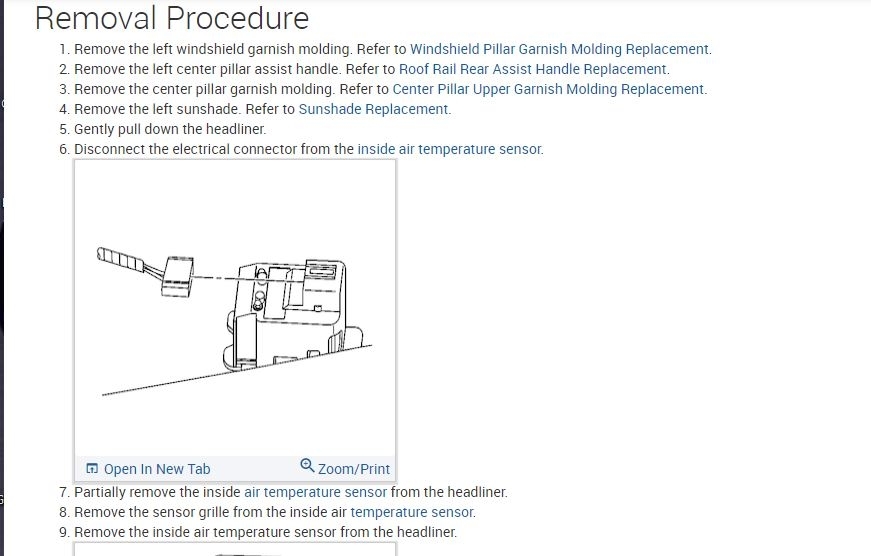 Removal Procedure

1. Remove the left windshield garnish molding. Refer to Windshield Pillar Garnish Molding Replacement.
2. Remove the left center pillar assist handle. Refer to Roof Rail Rear Assist Handle Replacement.
3. Remove the center pillar garnish molding. Refer to Center Pillar Upper Garnish Molding Replacement.
4. Remove the left sunshade. Refer to Sunshade Replacement.
5. Gently pull down the headliner.
6. Disconnect the electrical connector from the inside air temperature sensor.

Open In New Tab Zoom/Print

7. Partially remove the inside air temperature sensor from the headliner.
8. Remove the sensor grille from the inside air temperature sensor.
9. Remove the inside air temperature sensor from the headliner.