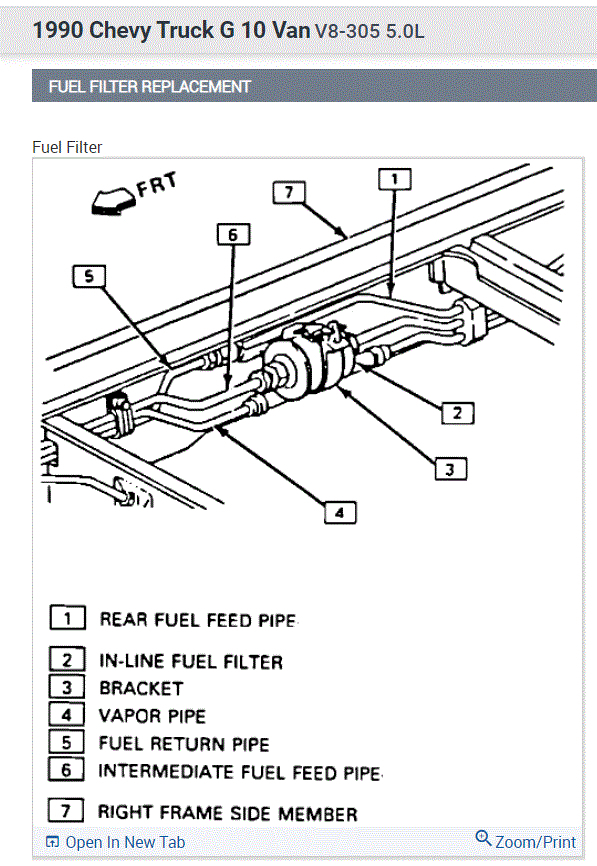 1990 Chevy Truck G 10 Van V8-305 5.0L

FUEL FILTER REPLACEMENT

Fuel Filter

FRT

7

1

6

5

2

3

4

1 REAR FUEL FEED PIPE

2 IN-LINE FUEL FILTER

3 BRACKET

4 VAPOR PIPE

5 FUEL RETURN PIPE

6 INTERMEDIATE FUEL FEED PIPE

7 RIGHT FRAME SIDE MEMBER

Open In New Tab

Zoom/Print