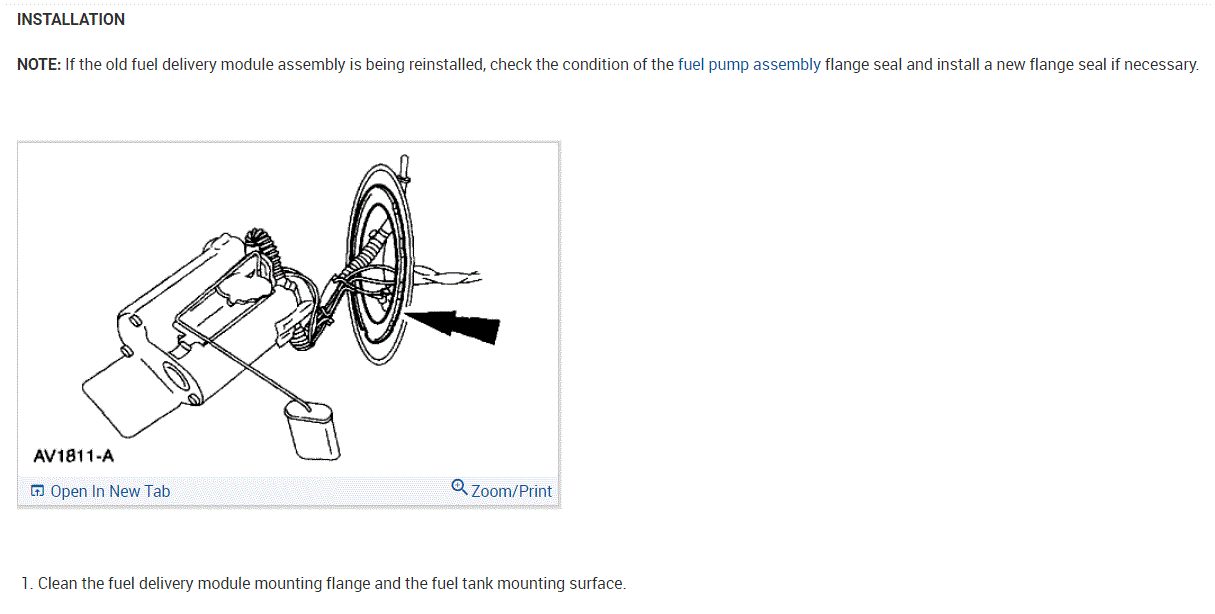 INSTALLATION

NOTE: If the old fuel delivery module assembly is being reinstalled, check the condition of the fuel pump assembly flange seal and install a new flange seal if necessary.

AV1811-A

Open In New Tab

Zoom/Print

1. Clean the fuel delivery module mounting flange and the fuel tank mounting surface.