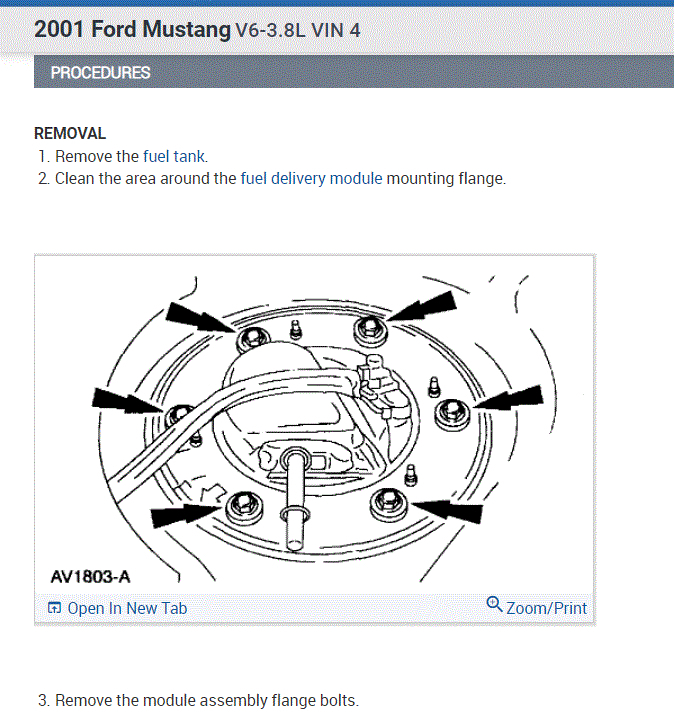 2001 Ford Mustang V6-3.8L VIN 4

PROCEDURES

REMOVAL
1. Remove the fuel tank.
2. Clean the area around the fuel delivery module mounting flange.

AV1803-A

Open In New Tab

Zoom/Print

3. Remove the module assembly flange bolts.