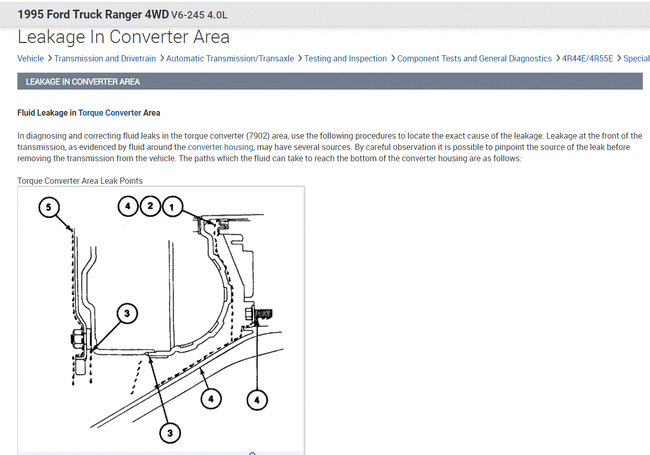 1995 Ford Truck Ranger 4WD V6-245 4.0L

Leakage In Converter Area

Vehicle > Transmission and Drivetrain > Automatic Transmission/Transaxle > Testing and Inspection > Component Tests and General Diagnostics > 4R44E/4R55E > Special

LEAKAGE IN CONVERTER AREA

Fluid Leakage in Torque Converter Area

In diagnosing and correcting fluid leaks in the torque converter (7902) area, use the following procedures to locate the exact cause of the leakage. Leakage at the front of the transmission, as evidenced by fluid around the converter housing, may have several sources. By careful observation it is possible to pinpoint the source of the leak before removing the transmission from the vehicle. The paths which the fluid can take to reach the bottom of the converter housing are as follows:

Torque Converter Area Leak Points

5
4
2
1
3
3
4
4