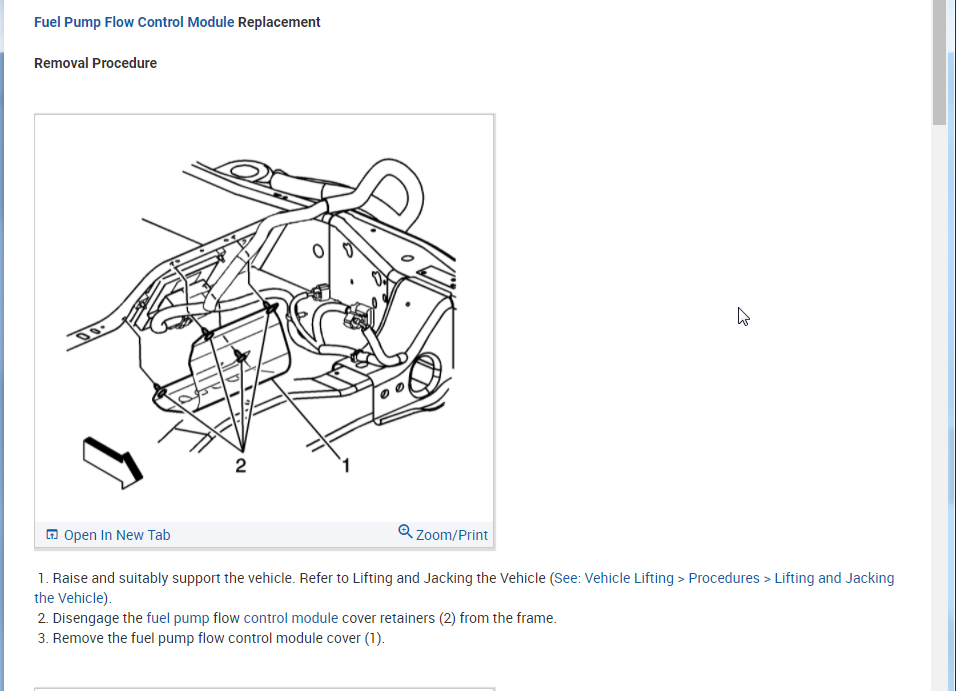 Fuel Pump Flow Control Module Replacement

Removal Procedure

2

1

Open In New Tab

Zoom/Print

1. Raise and suitably support the vehicle. Refer to Lifting and Jacking the Vehicle (See: Vehicle Lifting > Procedures > Lifting and Jacking the Vehicle).
2. Disengage the fuel pump flow control module cover retainers (2) from the frame.
3. Remove the fuel pump flow control module cover (1).